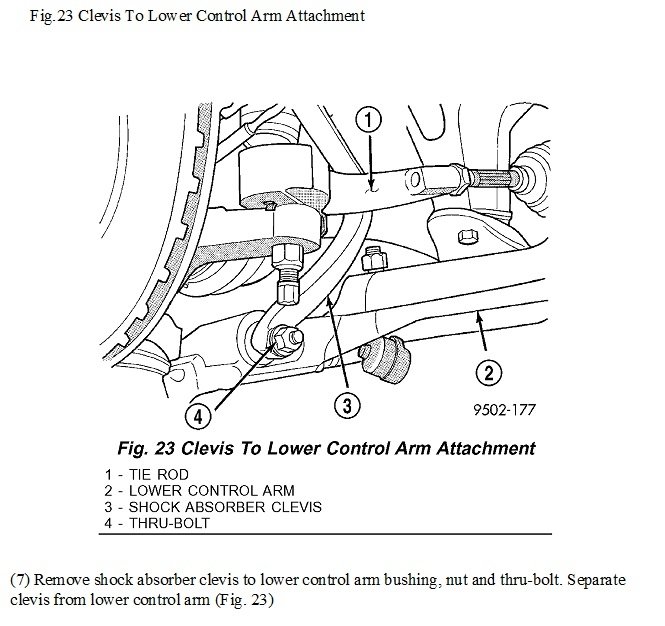 Fig.23 Clevis To Lower Control Arm Attachment

1

2

3

4

9502-177

Fig. 23 Clevis To Lower Control Arm Attachment

1 - TIE ROD
2 - LOWER CONTROL ARM
3 - SHOCK ABSORBER CLEVIS
4 - THRU-BOLT

(7) Remove shock absorber clevis to lower control arm bushing, nut and thru-bolt. Separate clevis from lower control arm (Fig. 23)