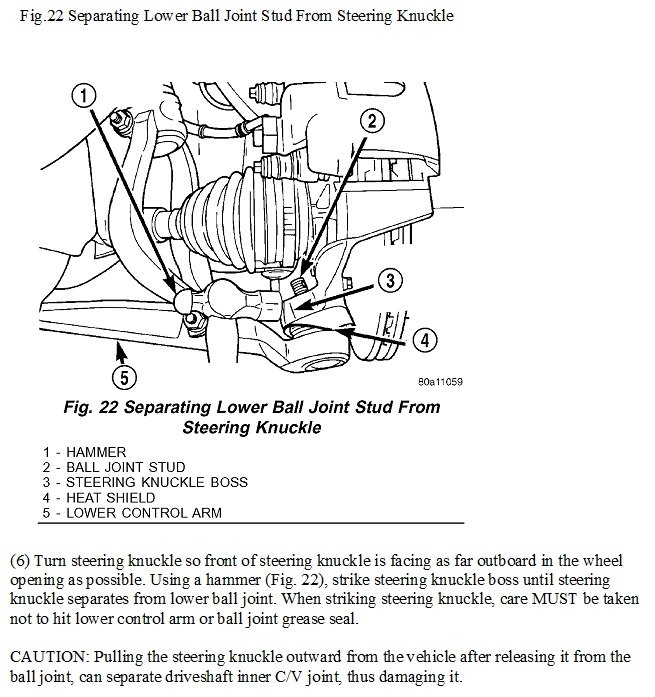 Fig.22 Separating Lower Ball Joint Stud From Steering Knuckle

1

2

3

4

5

80a11059

Fig. 22 Separating Lower Ball Joint Stud From Steering Knuckle

1 - HAMMER
2 - BALL JOINT STUD
3 - STEERING KNUCKLE BOSS
4 - HEAT SHIELD
5 - LOWER CONTROL ARM

(6) Turn steering knuckle so front of steering knuckle is facing as far outboard in the wheel opening as possible. Using a hammer (Fig. 22), strike steering knuckle boss until steering knuckle separates from lower ball joint. When striking steering knuckle, care MUST be taken not to hit lower control arm or ball joint grease seal.

CAUTION: Pulling the steering knuckle outward from the vehicle after releasing it from the ball joint, can separate driveshaft inner C/V joint, thus damaging it.