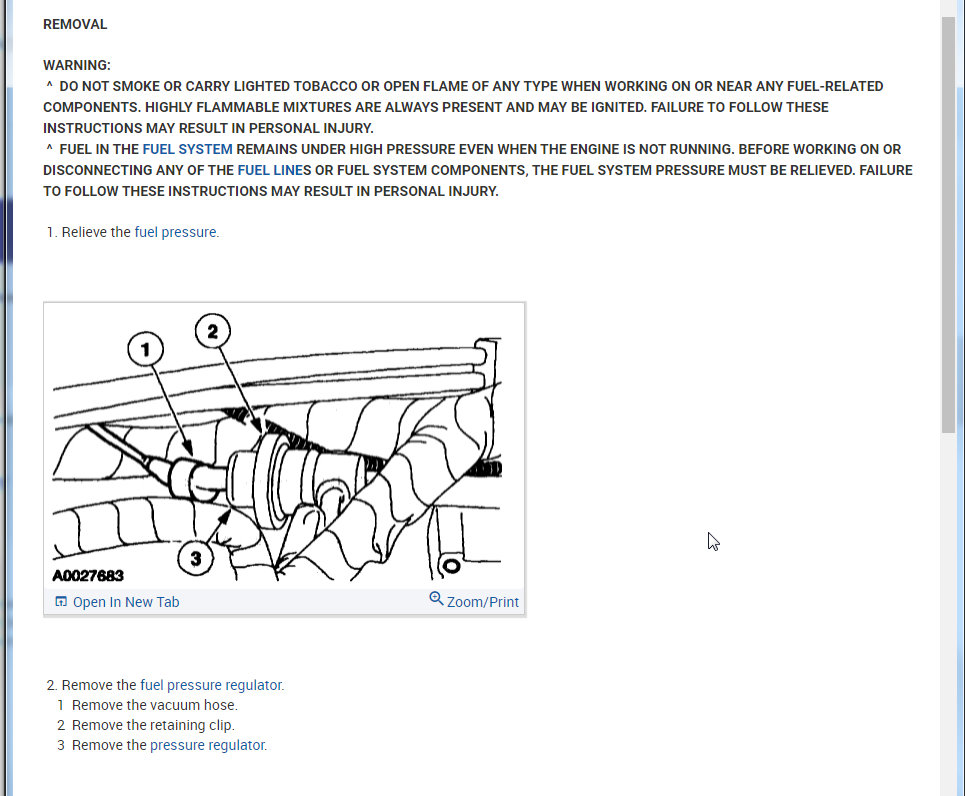 REMOVAL

WARNING:
^ DO NOT SMOKE OR CARRY LIGHTED TOBACCO OR OPEN FLAME OF ANY TYPE WHEN WORKING ON OR NEAR ANY FUEL-RELATED COMPONENTS. HIGHLY FLAMMABLE MIXTURES ARE ALWAYS PRESENT AND MAY BE IGNITED. FAILURE TO FOLLOW THESE INSTRUCTIONS MAY RESULT IN PERSONAL INJURY.
^ FUEL IN THE FUEL SYSTEM REMAINS UNDER HIGH PRESSURE EVEN WHEN THE ENGINE IS NOT RUNNING. BEFORE WORKING ON OR DISCONNECTING ANY OF THE FUEL LINES OR FUEL SYSTEM COMPONENTS, THE FUEL SYSTEM PRESSURE MUST BE RELIEVED. FAILURE TO FOLLOW THESE INSTRUCTIONS MAY RESULT IN PERSONAL INJURY.

1. Relieve the fuel pressure.

1
2
3
A0027683
Open In New Tab
Zoom/Print

2. Remove the fuel pressure regulator.
1 Remove the vacuum hose.
2 Remove the retaining clip.
3 Remove the pressure regulator.