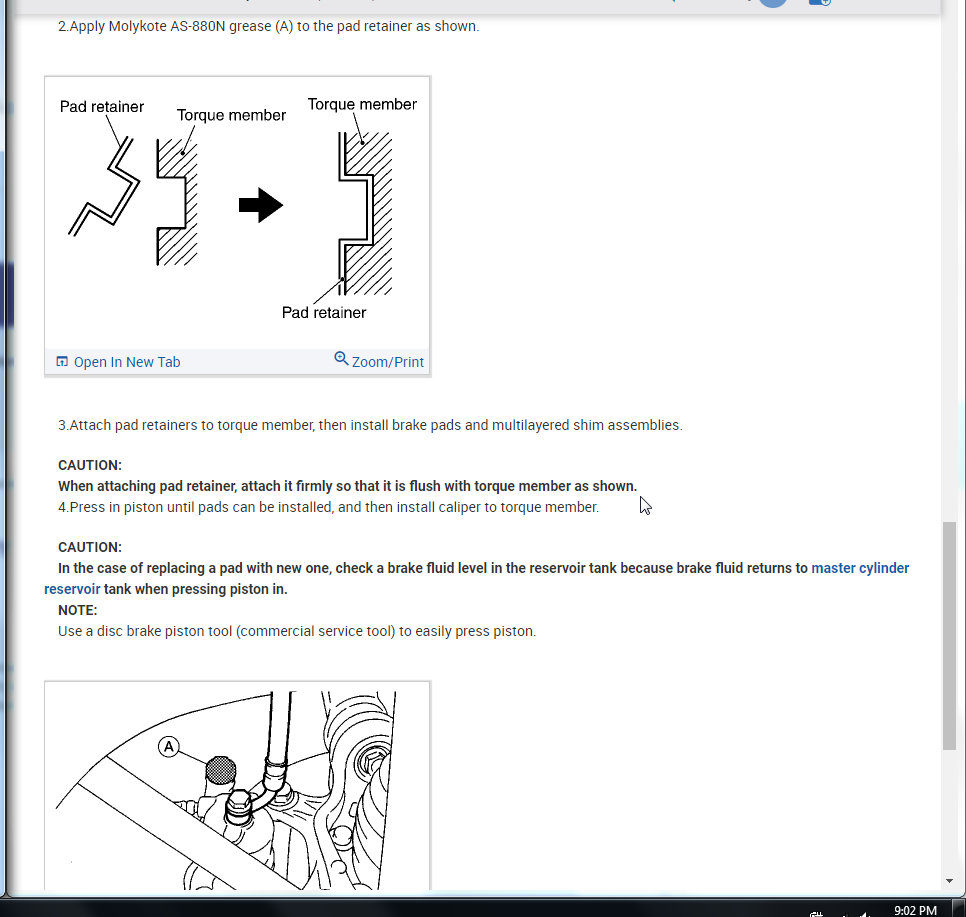 2.Apply Molykote AS-880N grease (A) to the pad retainer as shown.

Pad retainer
Torque member
Torque member
Pad retainer

Open In New Tab
Zoom/Print

3.Attach pad retainers to torque member, then install brake pads and multilayered shim assemblies.

CAUTION:
When attaching pad retainer, attach it firmly so that it is flush with torque member as shown.
4.Press in piston until pads can be installed, and then install caliper to torque member.

CAUTION:
In the case of replacing a pad with new one, check a brake fluid level in the reservoir tank because brake fluid returns to master cylinder reservoir tank when pressing piston in.
NOTE:
Use a disc brake piston tool (commercial service tool) to easily press piston.

A

9:02 PM