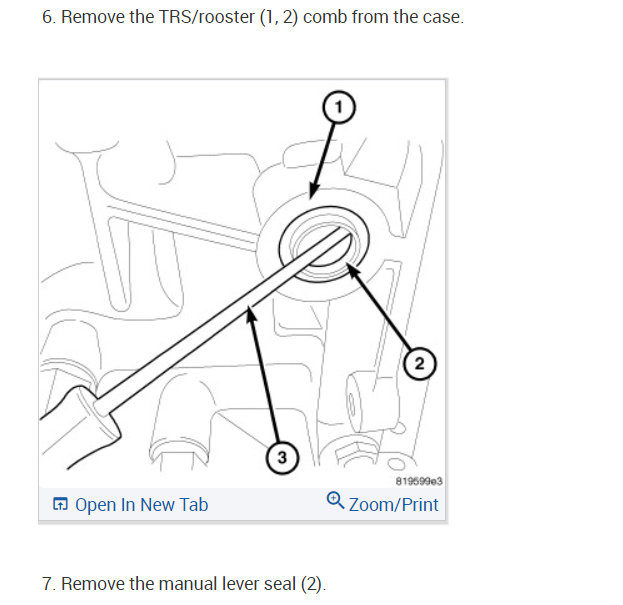 6. Remove the TRS/rooster (1, 2) comb from the case.

1

2

3

819599e3

Open In New Tab

Zoom/Print

7. Remove the manual lever seal (2).