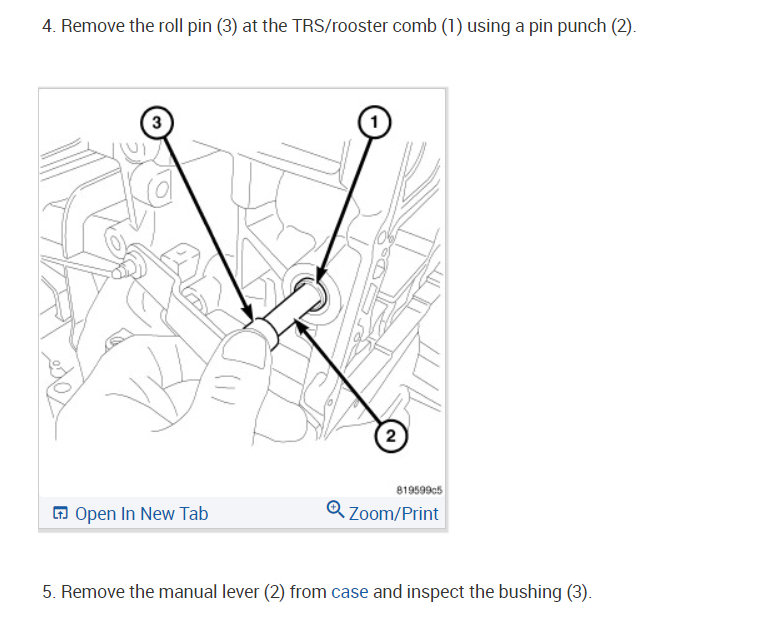 4. Remove the roll pin (3) at the TRS/rooster comb (1) using a pin punch (2).

3

1

2

819599c5

Open In New Tab

Zoom/Print

5. Remove the manual lever (2) from case and inspect the bushing (3).