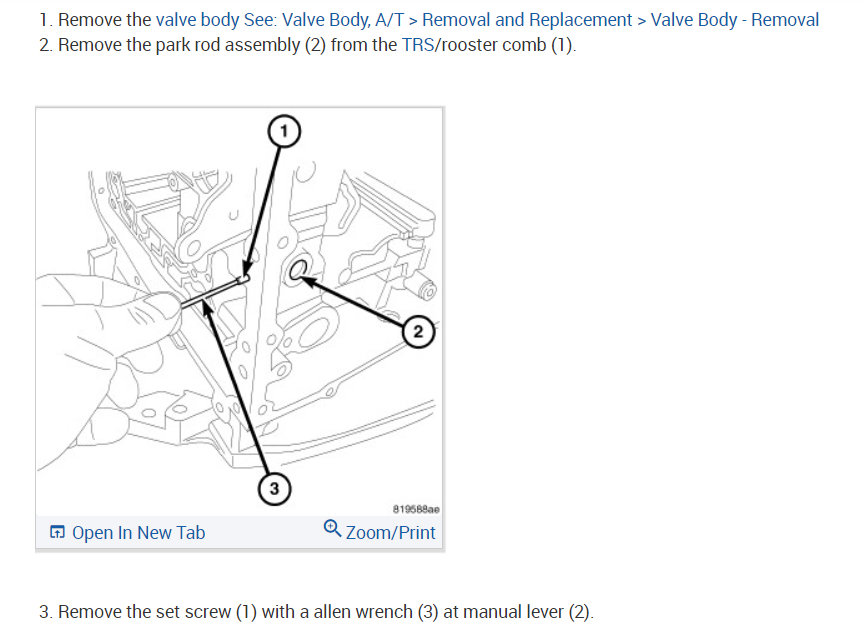 1. Remove the valve body See: Valve Body, A/T > Removal and Replacement > Valve Body - Removal
2. Remove the park rod assembly (2) from the TRS/rooster comb (1).

1

2

3

819588ae

Open In New Tab Zoom/Print

3. Remove the set screw (1) with a allen wrench (3) at manual lever (2).