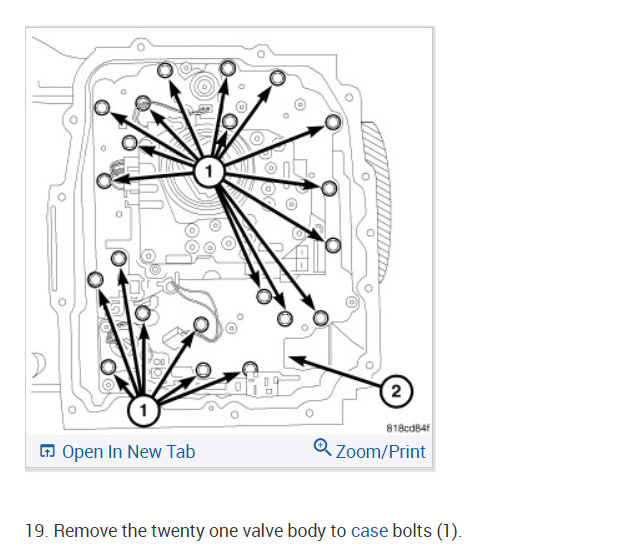 1

1

2

818cd84f

Open In New Tab

Zoom/Print

19. Remove the twenty one valve body to case bolts (1).