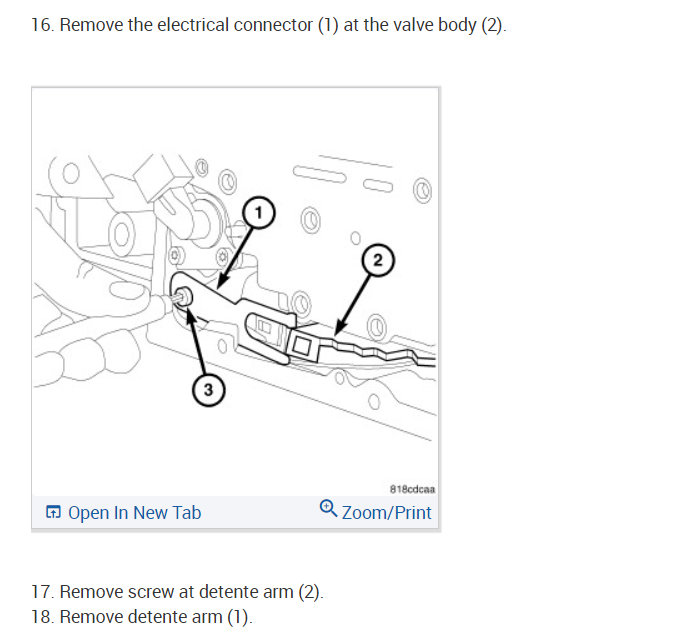 16. Remove the electrical connector (1) at the valve body (2).

1
2
3
818cdcaa

Open In New Tab
Zoom/Print

17. Remove screw at detente arm (2).
18. Remove detente arm (1).