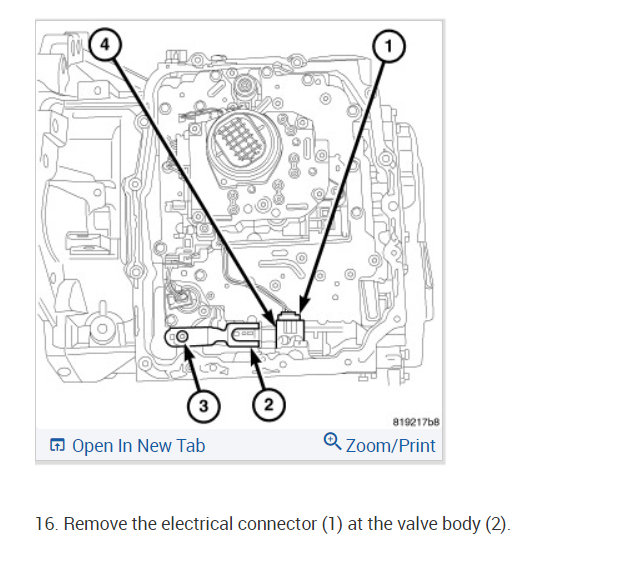 4
1
3
2
819217b8

Open In New Tab
Zoom/Print

16. Remove the electrical connector (1) at the valve body (2).