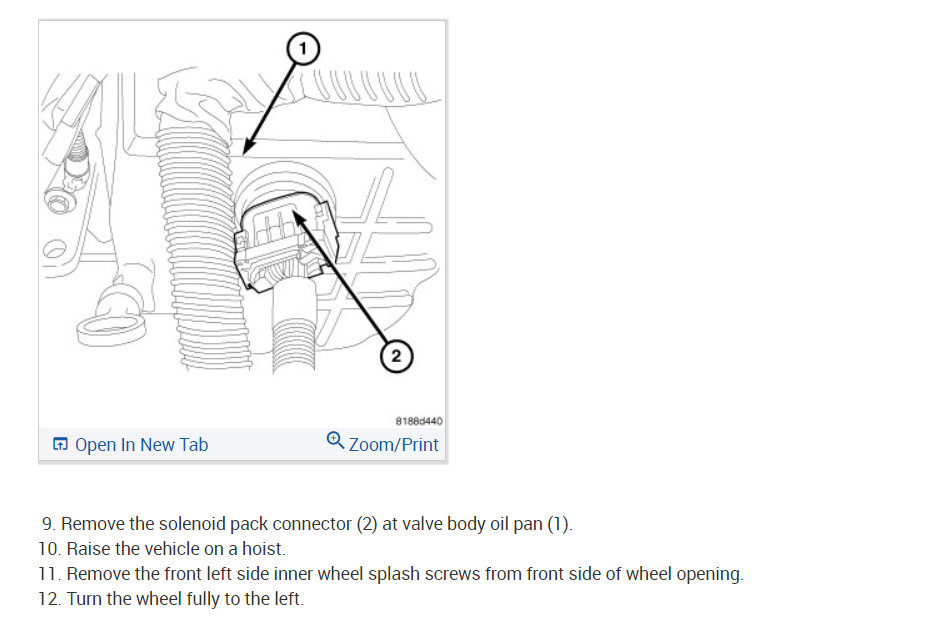 1

2

8188d440

Open In New Tab Zoom/Print

9. Remove the solenoid pack connector (2) at valve body oil pan (1).
10. Raise the vehicle on a hoist.
11. Remove the front left side inner wheel splash screws from front side of wheel opening.
12. Turn the wheel fully to the left.