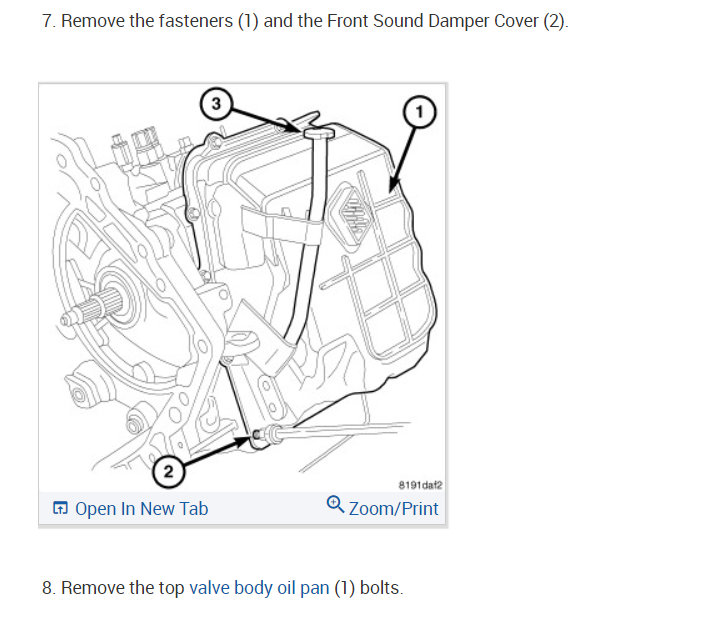 7. Remove the fasteners (1) and the Front Sound Damper Cover (2).

3

1

2

8191daf2

Open In New Tab

Zoom/Print

8. Remove the top valve body oil pan (1) bolts.