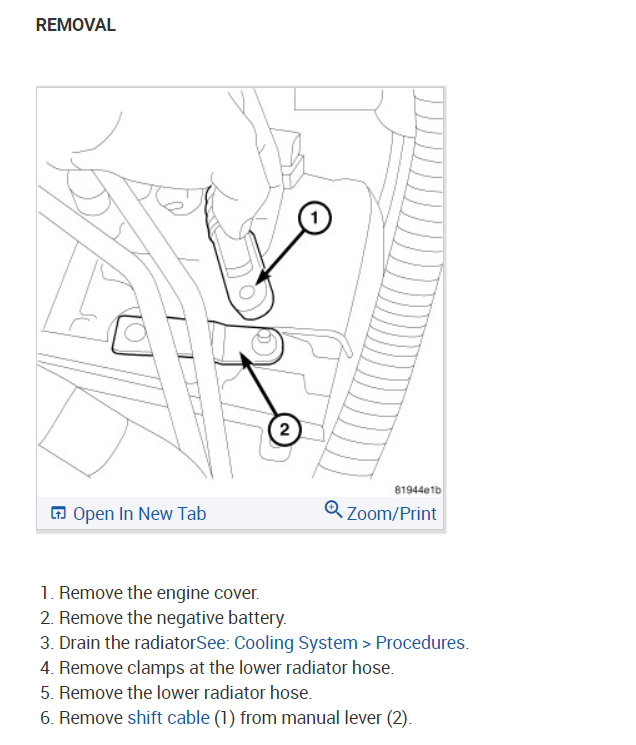 REMOVAL

1

2

81944e1b

Open In New Tab

Zoom/Print

1. Remove the engine cover.
2. Remove the negative battery.
3. Drain the radiatorSee: Cooling System > Procedures.
4. Remove clamps at the lower radiator hose.
5. Remove the lower radiator hose.
6. Remove shift cable (1) from manual lever (2).