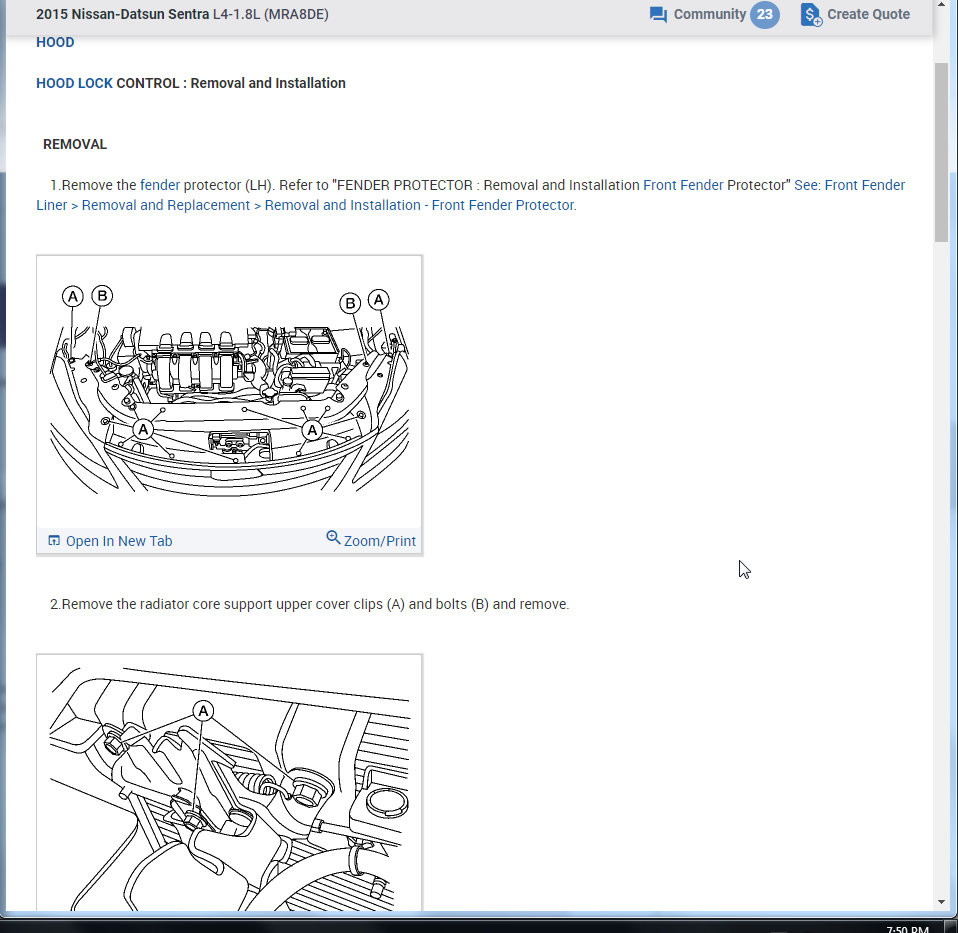 2015 Nissan-Datsun Sentra L4-1.8L (MRA8DE)

Community 23

Create Quote

HOOD

HOOD LOCK CONTROL : Removal and Installation

REMOVAL

1.Remove the fender protector (LH). Refer to "FENDER PROTECTOR : Removal and Installation Front Fender Protector" See: Front Fender Liner > Removal and Replacement > Removal and Installation - Front Fender Protector.

A B B A

A A

Open In New Tab

Zoom/Print

2.Remove the radiator core support upper cover clips (A) and bolts (B) and remove.

A

7:50 PM