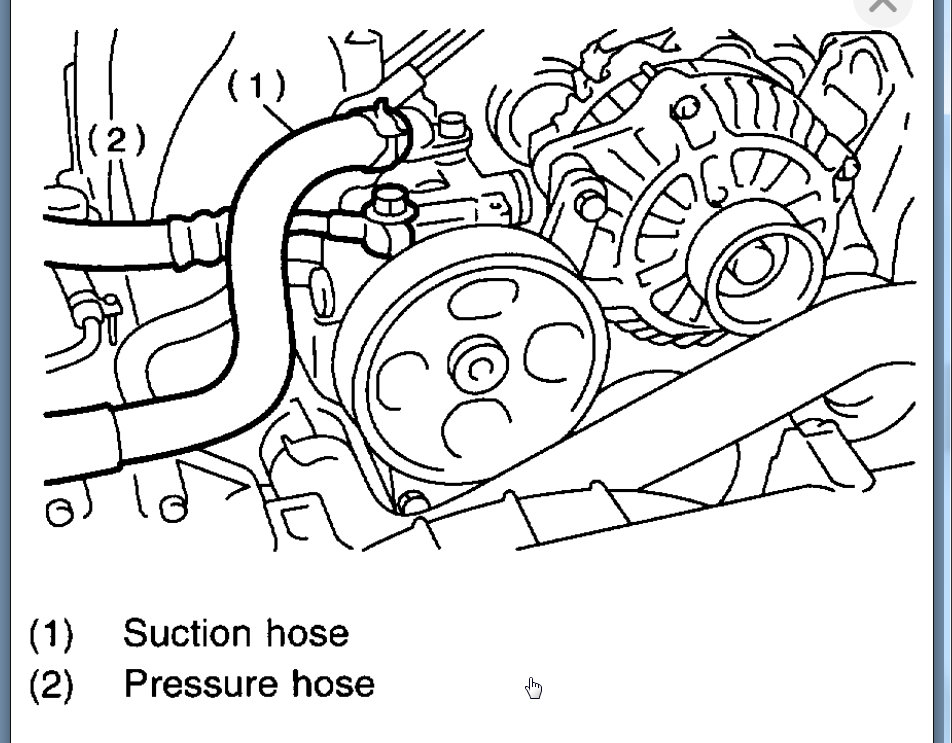 (1)

(2)

(1) Suction hose
(2) Pressure hose