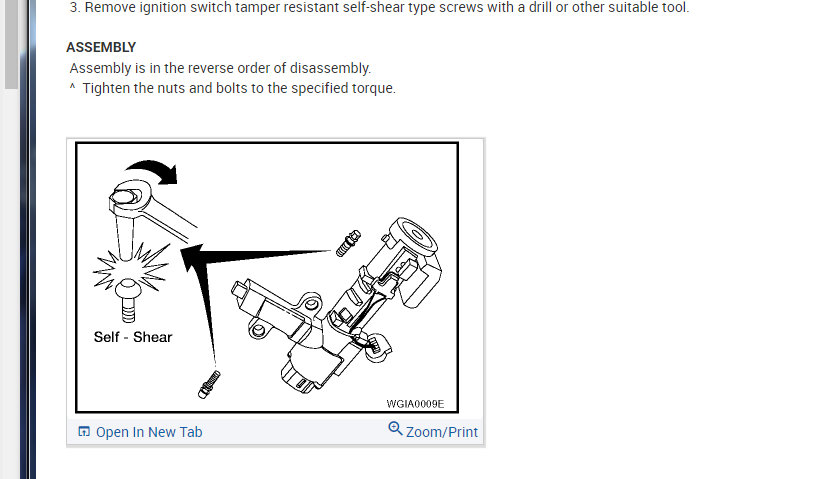 3. Remove ignition switch tamper resistant self-shear type screws with a drill or other suitable tool.

ASSEMBLY
Assembly is in the reverse order of disassembly.
^ Tighten the nuts and bolts to the specified torque.

Self - Shear

WGIA0009E

Open In New Tab

Zoom/Print