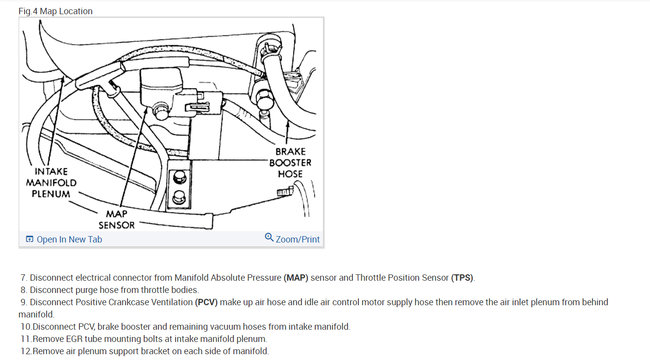 Fig.4 Map Location

INTAKE MANIFOLD PLENUM

MAP SENSOR

BRAKE BOOSTER HOSE

Open In New Tab

Zoom/Print

7. Disconnect electrical connector from Manifold Absolute Pressure (MAP) sensor and Throttle Position Sensor (TPS).
8. Disconnect purge hose from throttle bodies.
9. Disconnect Positive Crankcase Ventilation (PCV) make up air hose and idle air control motor supply hose then remove the air inlet plenum from behind manifold.
10.Disconnect PCV, brake booster and remaining vacuum hoses from intake manifold.
11.Remove EGR tube mounting bolts at intake manifold plenum.
12.Remove air plenum support bracket on each side of manifold.