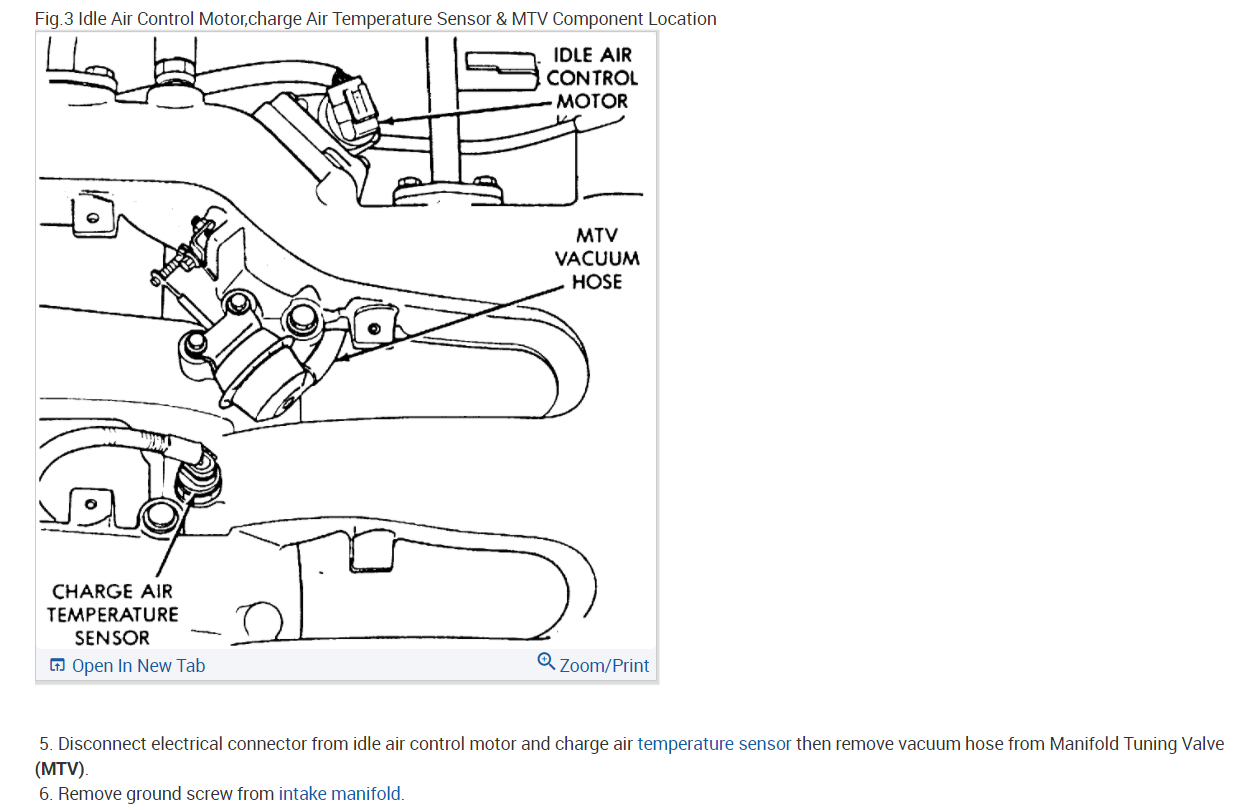 Fig.3 Idle Air Control Motor,charge Air Temperature Sensor & MTV Component Location

IDLE AIR CONTROL MOTOR

MTV VACUUM HOSE

CHARGE AIR TEMPERATURE SENSOR

Open In New Tab

Zoom/Print

5. Disconnect electrical connector from idle air control motor and charge air temperature sensor then remove vacuum hose from Manifold Tuning Valve (MTV).

6. Remove ground screw from intake manifold.