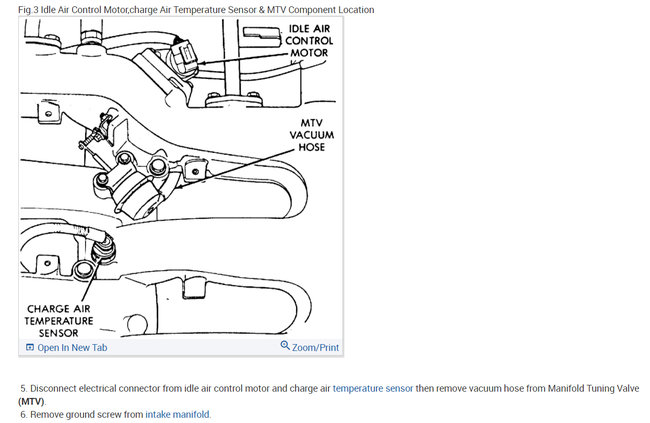 Fig.3 Idle Air Control Motor,charge Air Temperature Sensor & MTV Component Location

IDLE AIR CONTROL MOTOR

MTV VACUUM HOSE

CHARGE AIR TEMPERATURE SENSOR

Open In New Tab

Zoom/Print

5. Disconnect electrical connector from idle air control motor and charge air temperature sensor then remove vacuum hose from Manifold Tuning Valve (MTV).
6. Remove ground screw from intake manifold.