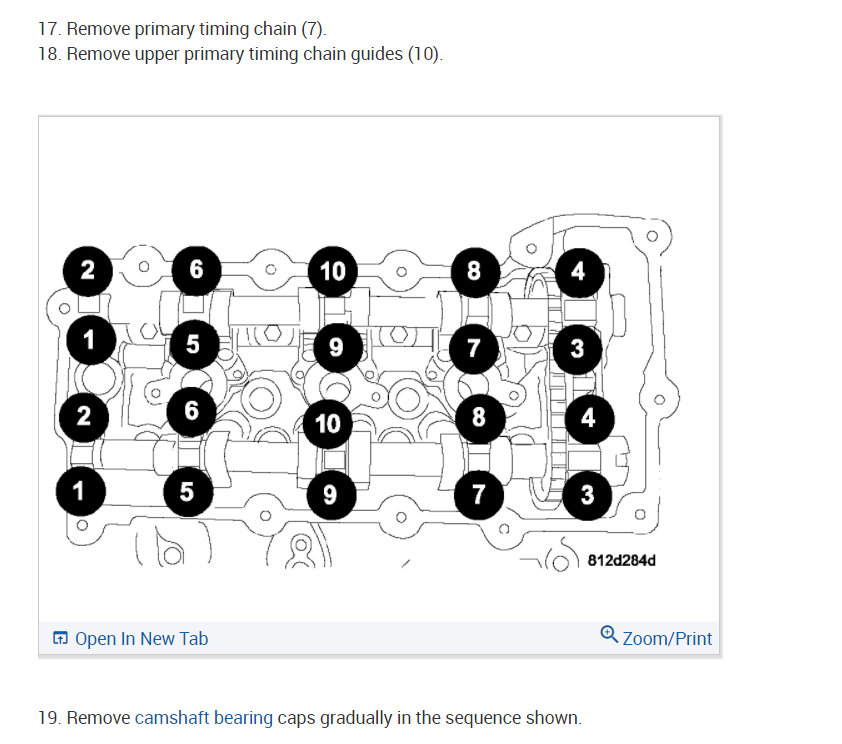 17. Remove primary timing chain (7).
18. Remove upper primary timing chain guides (10).

2 6 10 8 4
1 5 9 7 3
2 6 10 8 4
1 5 9 7 3

812d284d

Open In New Tab

Zoom/Print

19. Remove camshaft bearing caps gradually in the sequence shown.