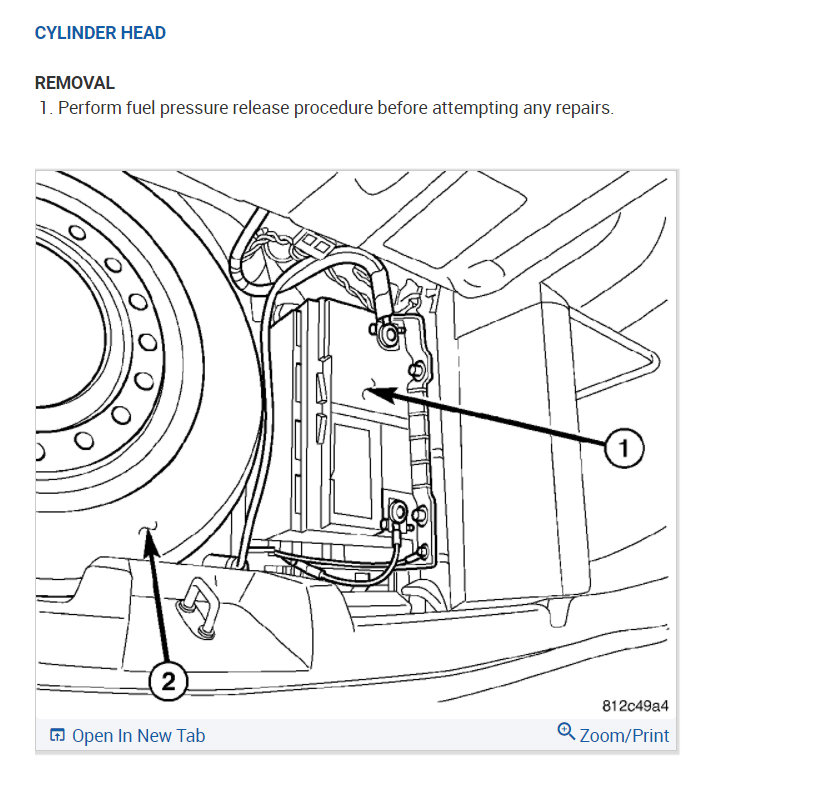 CYLINDER HEAD

REMOVAL

1. Perform fuel pressure release procedure before attempting any repairs.

1

2

812c49a4

Open In New Tab

Zoom/Print