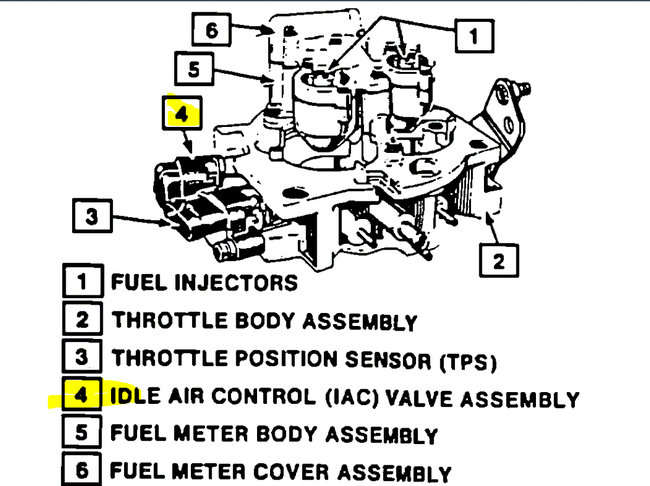 6
1
5
4
3
2

1 FUEL INJECTORS
2 THROTTLE BODY ASSEMBLY
3 THROTTLE POSITION SENSOR (TPS)
4 IDLE AIR CONTROL (IAC) VALVE ASSEMBLY
5 FUEL METER BODY ASSEMBLY
6 FUEL METER COVER ASSEMBLY