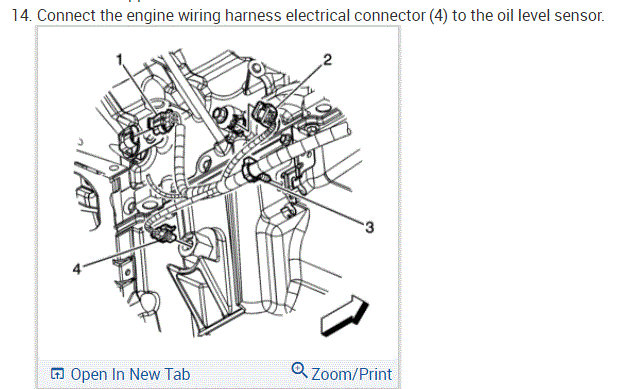 14. Connect the engine wiring harness electrical connector (4) to the oil level sensor.

1
2
3
4

Open In New Tab
Zoom/Print