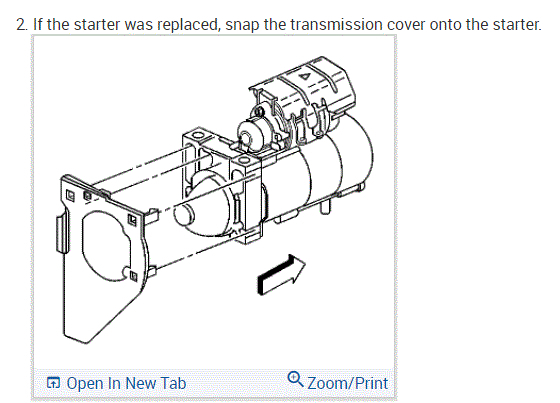 2. If the starter was replaced, snap the transmission cover onto the starter.

Open In New Tab

Zoom/Print