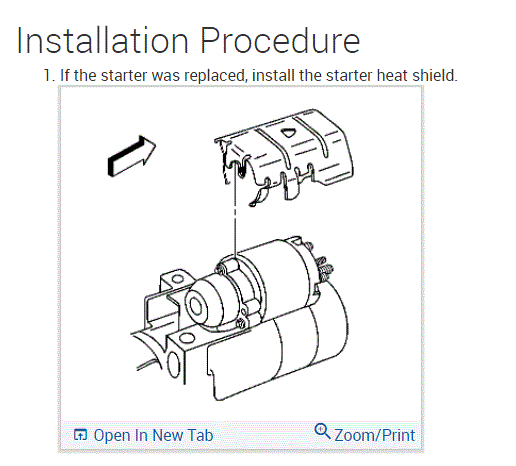 Installation Procedure

1. If the starter was replaced, install the starter heat shield.

Open In New Tab

Zoom/Print