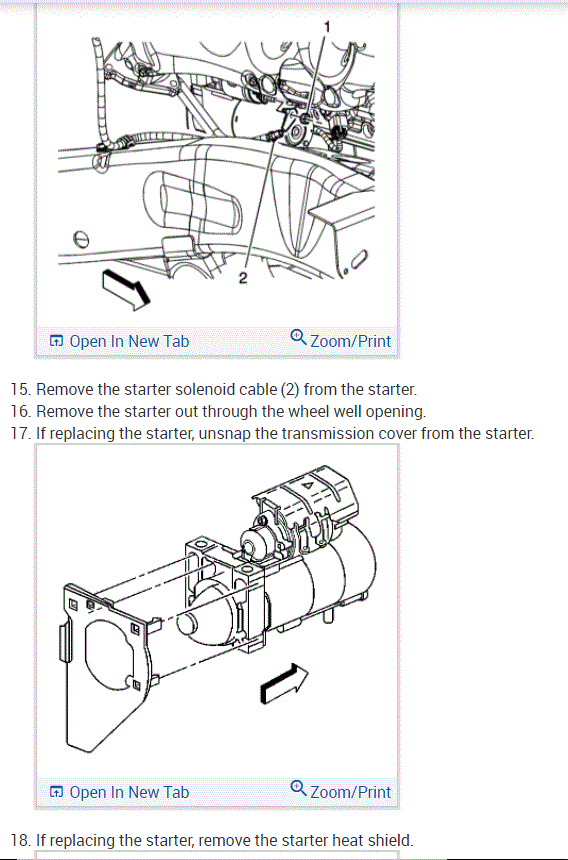 1

2

Open In New Tab Zoom/Print

15. Remove the starter solenoid cable (2) from the starter.
16. Remove the starter out through the wheel well opening.
17. If replacing the starter, unsnap the transmission cover from the starter.

Open In New Tab Zoom/Print

18. If replacing the starter, remove the starter heat shield.