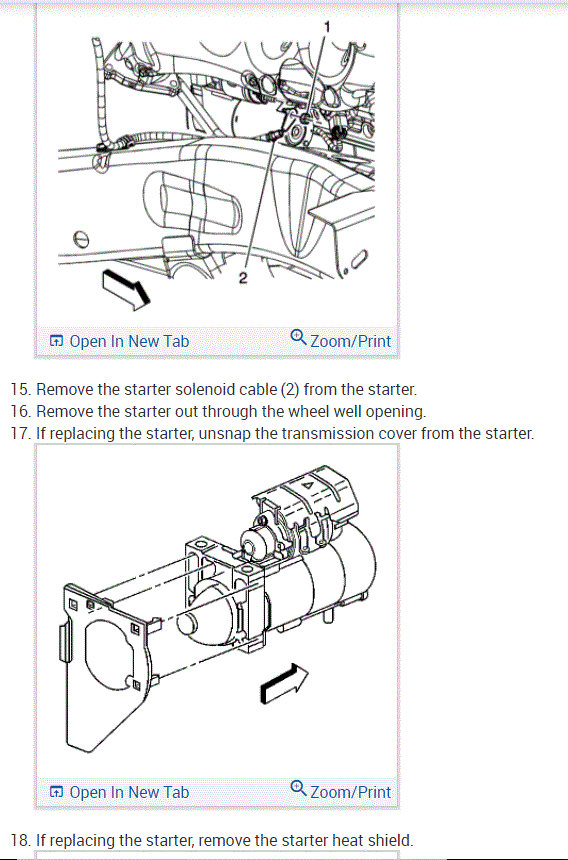 1

2

Open In New Tab

Zoom/Print

15. Remove the starter solenoid cable (2) from the starter.
16. Remove the starter out through the wheel well opening.
17. If replacing the starter, unsnap the transmission cover from the starter.

Open In New Tab

Zoom/Print

18. If replacing the starter, remove the starter heat shield.