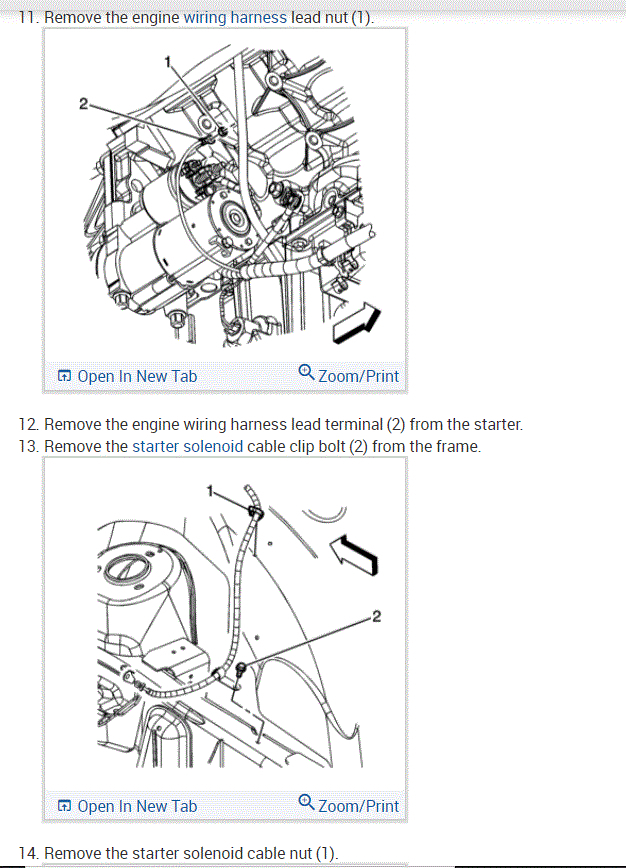 11. Remove the engine wiring harness lead nut (1).

1

2

Open In New Tab

Zoom/Print

12. Remove the engine wiring harness lead terminal (2) from the starter.
13. Remove the starter solenoid cable clip bolt (2) from the frame.

1

2

Open In New Tab

Zoom/Print

14. Remove the starter solenoid cable nut (1).