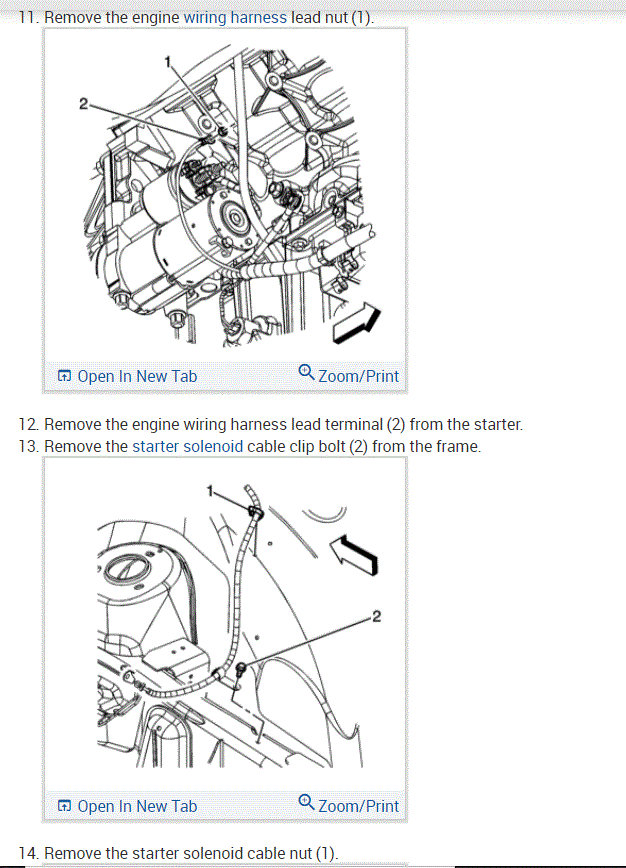 11. Remove the engine wiring harness lead nut (1).

1

2

Open In New Tab

Zoom/Print

12. Remove the engine wiring harness lead terminal (2) from the starter.

13. Remove the starter solenoid cable clip bolt (2) from the frame.

1

2

Open In New Tab

Zoom/Print

14. Remove the starter solenoid cable nut (1).