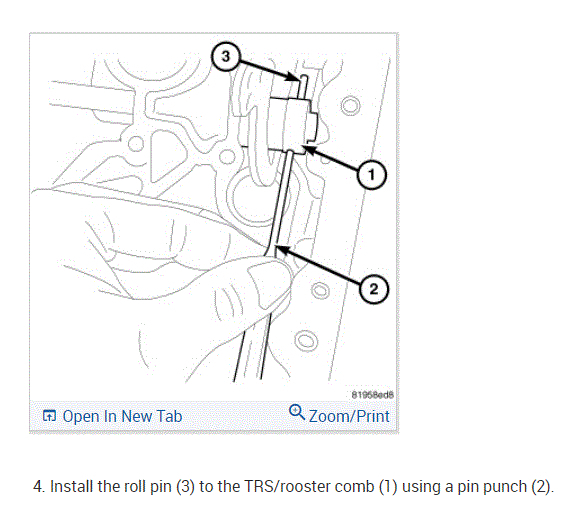 3
1
2
81958ed8
Open In New Tab
Zoom/Print

4. Install the roll pin (3) to the TRS/rooster comb (1) using a pin punch (2).