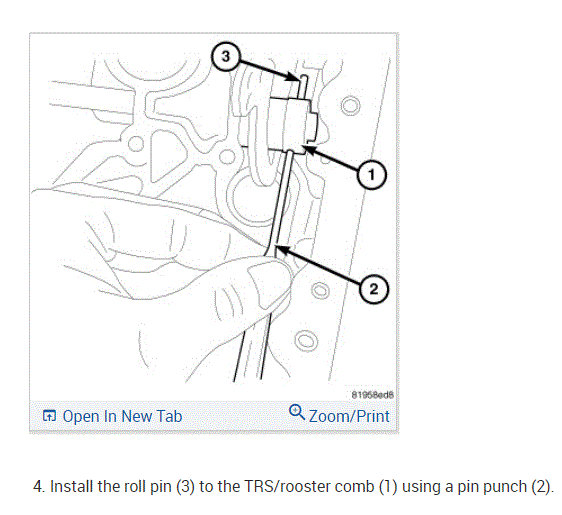 3

1

2

81958ed8

Open In New Tab

Zoom/Print

4. Install the roll pin (3) to the TRS/rooster comb (1) using a pin punch (2).