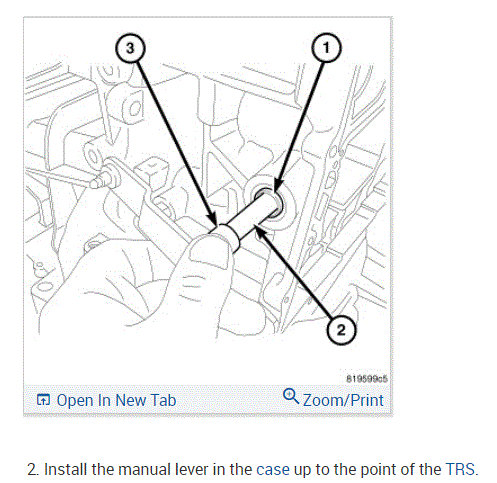 3
1
2
819599c5
Open In New Tab
Zoom/Print

2. Install the manual lever in the case up to the point of the TRS.