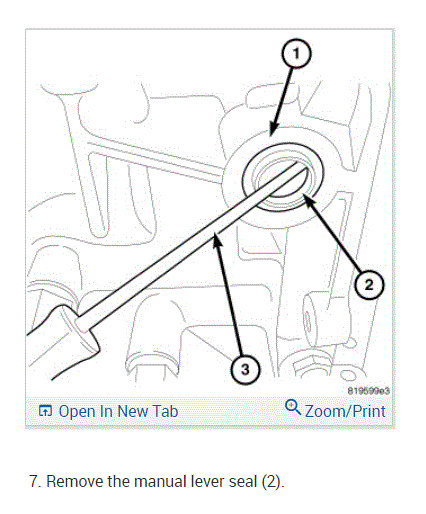 1
2
3
819599e3
Open In New Tab
Zoom/Print

7. Remove the manual lever seal (2).