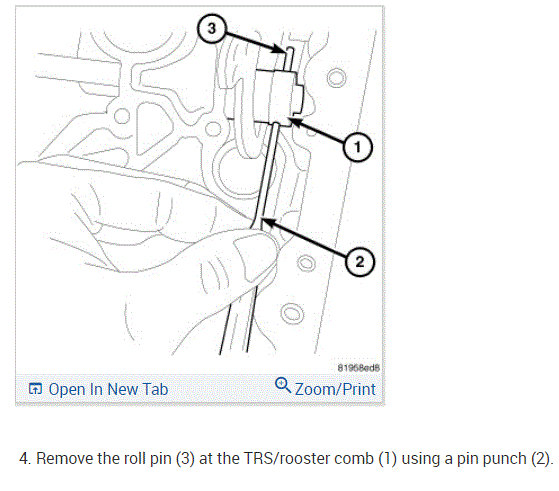 3

1

2

81958ed8

Open In New Tab

Zoom/Print

4. Remove the roll pin (3) at the TRS/rooster comb (1) using a pin punch (2).