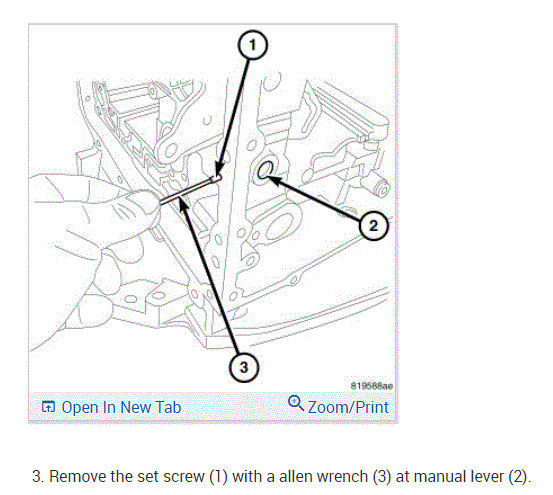 1
2
3
819588ae
Open In New Tab
Zoom/Print

3. Remove the set screw (1) with a allen wrench (3) at manual lever (2).