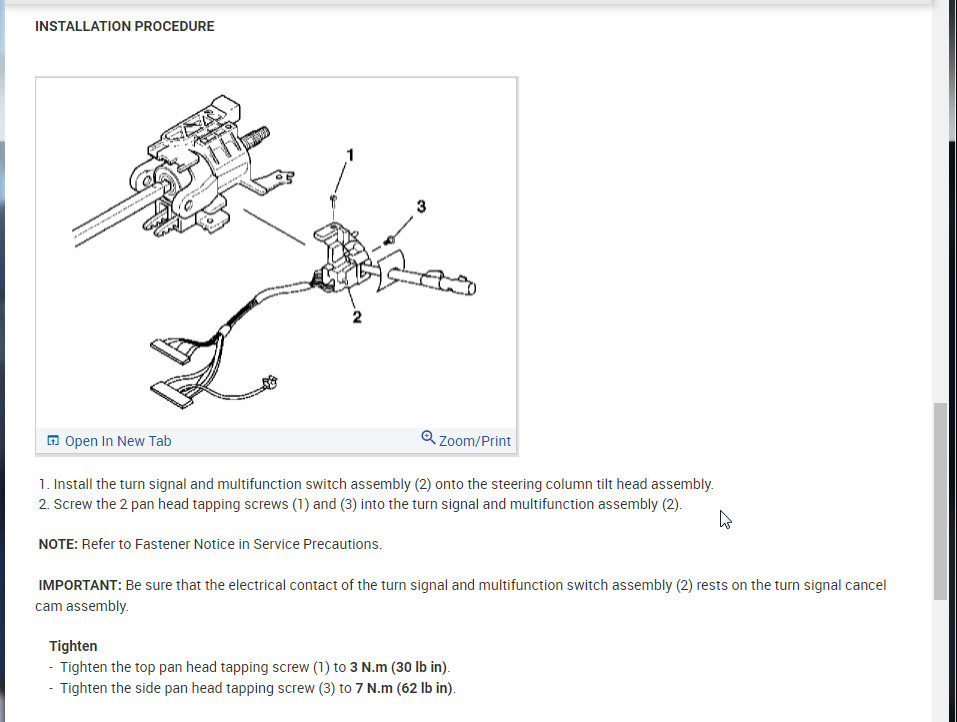 INSTALLATION PROCEDURE

1

3

2

Open In New Tab

Zoom/Print

1. Install the turn signal and multifunction switch assembly (2) onto the steering column tilt head assembly.
2. Screw the 2 pan head tapping screws (1) and (3) into the turn signal and multifunction assembly (2).

NOTE: Refer to Fastener Notice in Service Precautions.

IMPORTANT: Be sure that the electrical contact of the turn signal and multifunction switch assembly (2) rests on the turn signal cancel cam assembly.

Tighten
- Tighten the top pan head tapping screw (1) to 3 N.m (30 lb in).
- Tighten the side pan head tapping screw (3) to 7 N.m (62 lb in).