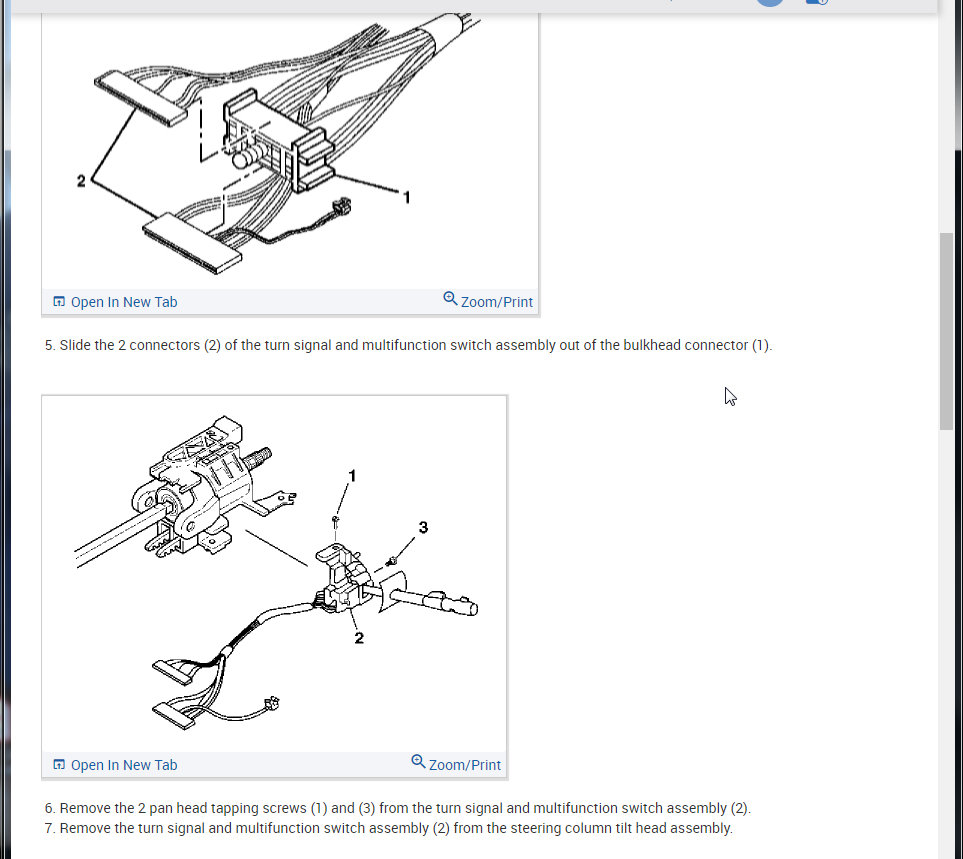 2

1

Open In New Tab

Zoom/Print

5. Slide the 2 connectors (2) of the turn signal and multifunction switch assembly out of the bulkhead connector (1).

1

3

2

Open In New Tab

Zoom/Print

6. Remove the 2 pan head tapping screws (1) and (3) from the turn signal and multifunction switch assembly (2).
7. Remove the turn signal and multifunction switch assembly (2) from the steering column tilt head assembly.