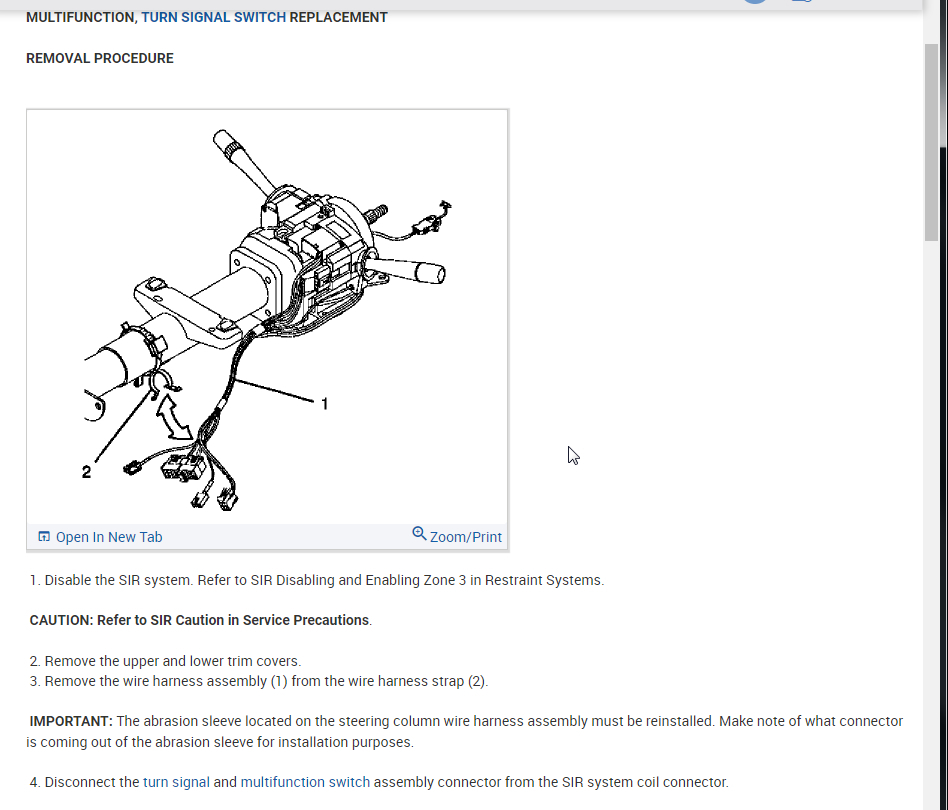 MULTIFUNCTION, TURN SIGNAL SWITCH REPLACEMENT

REMOVAL PROCEDURE

1

2

Open In New Tab

Zoom/Print

1. Disable the SIR system. Refer to SIR Disabling and Enabling Zone 3 in Restraint Systems.

CAUTION: Refer to SIR Caution in Service Precautions.

2. Remove the upper and lower trim covers.
3. Remove the wire harness assembly (1) from the wire harness strap (2).

IMPORTANT: The abrasion sleeve located on the steering column wire harness assembly must be reinstalled. Make note of what connector is coming out of the abrasion sleeve for installation purposes.

4. Disconnect the turn signal and multifunction switch assembly connector from the SIR system coil connector.