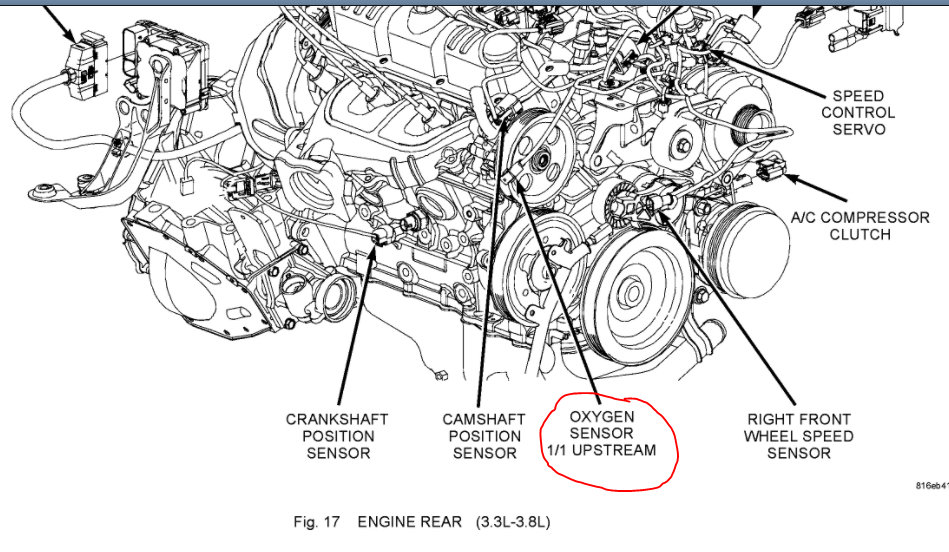 SPEED CONTROL SERVO

A/C COMPRESSOR CLUTCH

CRANKSHAFT POSITION SENSOR

CAMSHAFT POSITION SENSOR

OXYGEN SENSOR 1/1 UPSTREAM

RIGHT FRONT WHEEL SPEED SENSOR

816eb41

Fig. 17 ENGINE REAR (3.3L-3.8L)