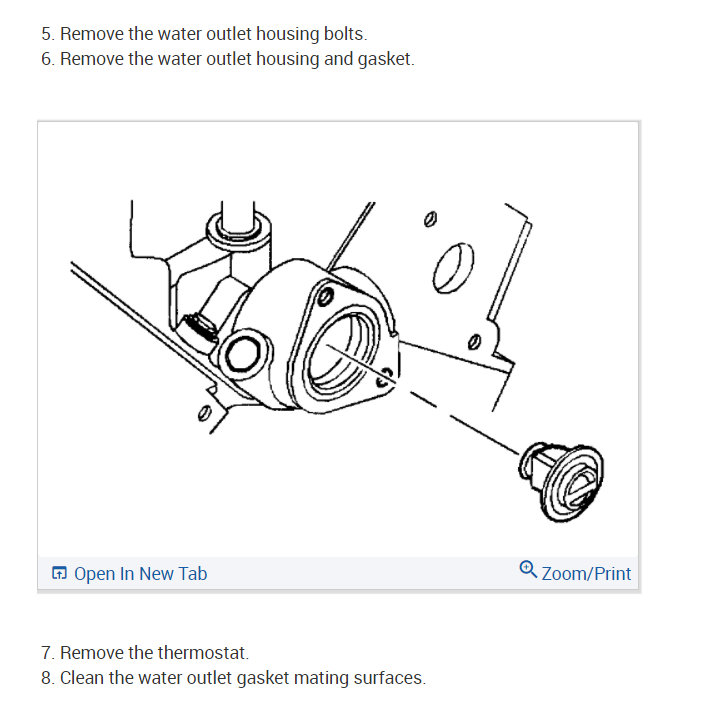 5. Remove the water outlet housing bolts.
6. Remove the water outlet housing and gasket.

Open In New Tab

Zoom/Print

7. Remove the thermostat.
8. Clean the water outlet gasket mating surfaces.