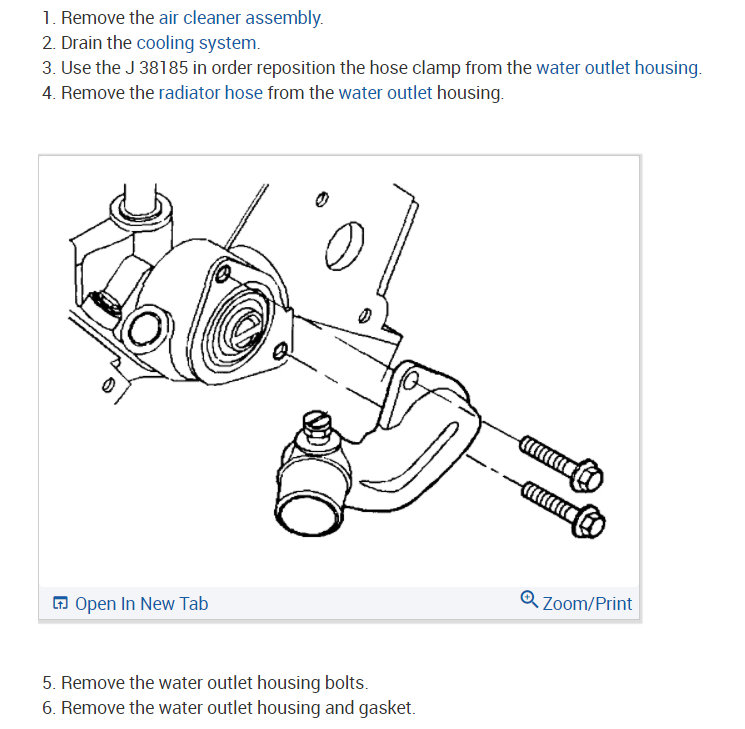 1. Remove the air cleaner assembly.
2. Drain the cooling system.
3. Use the J 38185 in order reposition the hose clamp from the water outlet housing.
4. Remove the radiator hose from the water outlet housing.

Open In New Tab

Zoom/Print

5. Remove the water outlet housing bolts.
6. Remove the water outlet housing and gasket.