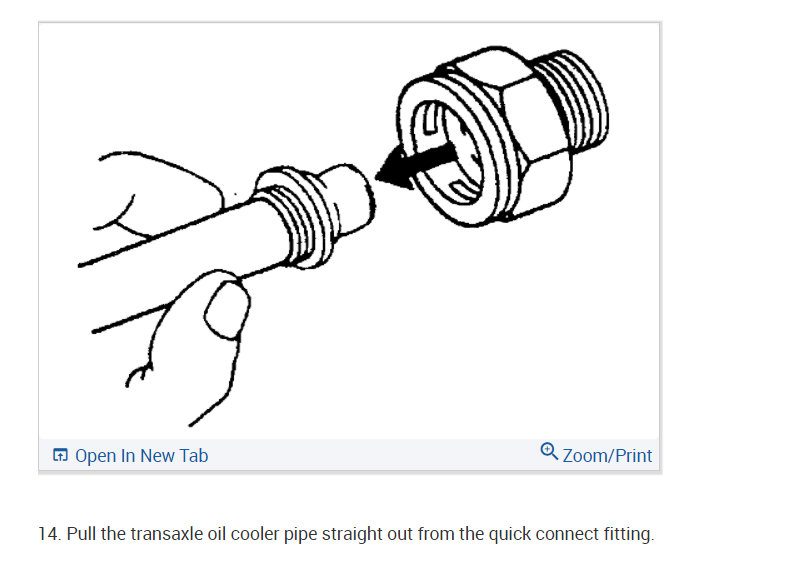 Open In New Tab

Zoom/Print

14. Pull the transaxle oil cooler pipe straight out from the quick connect fitting.