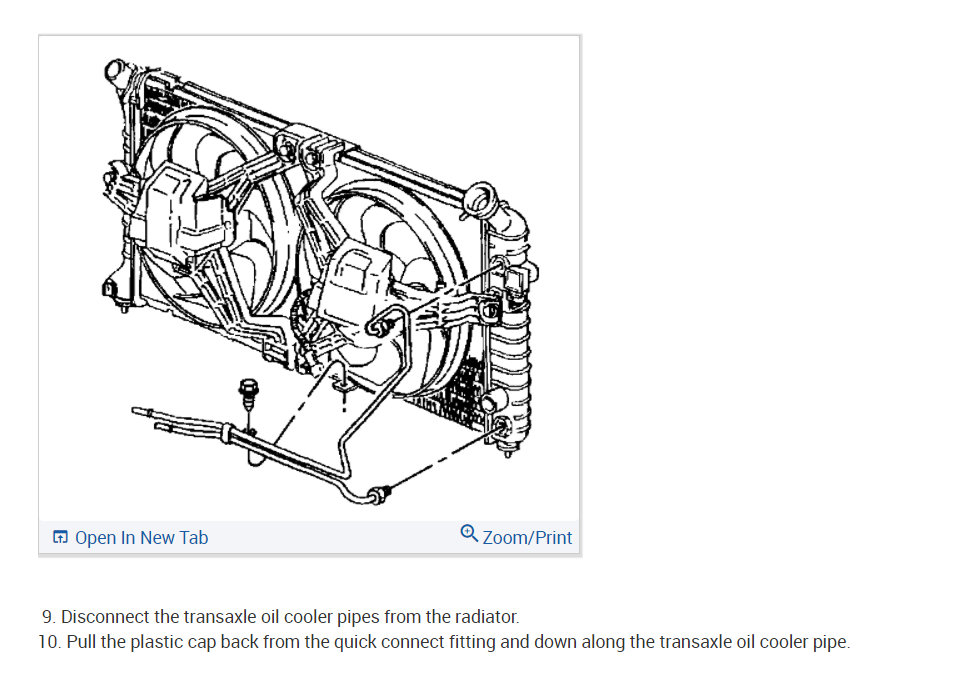 Open In New Tab

Zoom/Print

9. Disconnect the transaxle oil cooler pipes from the radiator.
10. Pull the plastic cap back from the quick connect fitting and down along the transaxle oil cooler pipe.