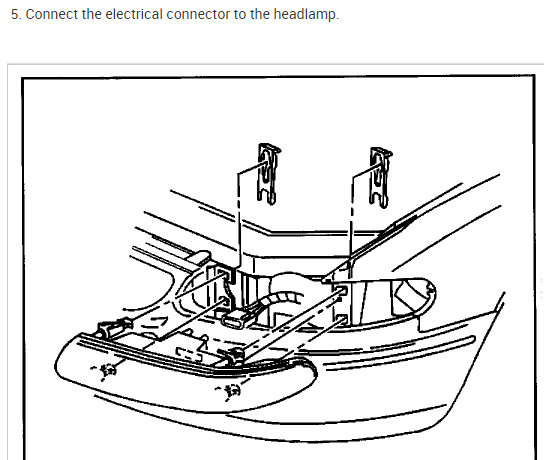 5. Connect the electrical connector to the headlamp.