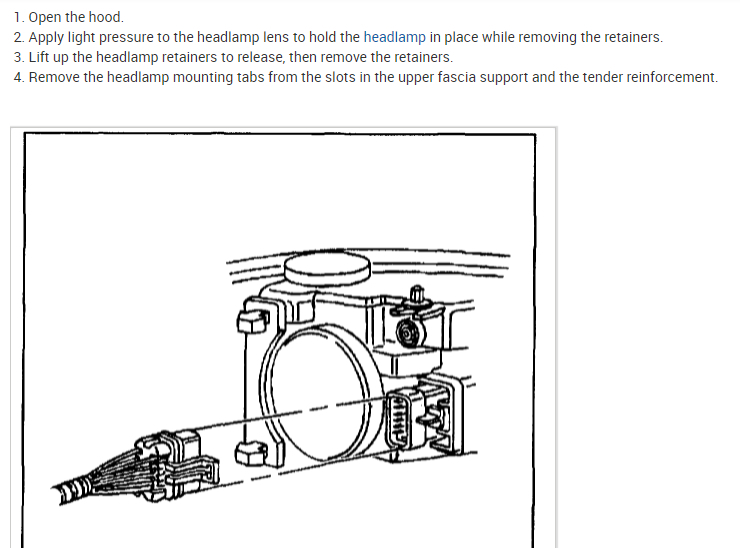 1. Open the hood.
2. Apply light pressure to the headlamp lens to hold the headlamp in place while removing the retainers.
3. Lift up the headlamp retainers to release, then remove the retainers.
4. Remove the headlamp mounting tabs from the slots in the upper fascia support and the tender reinforcement.