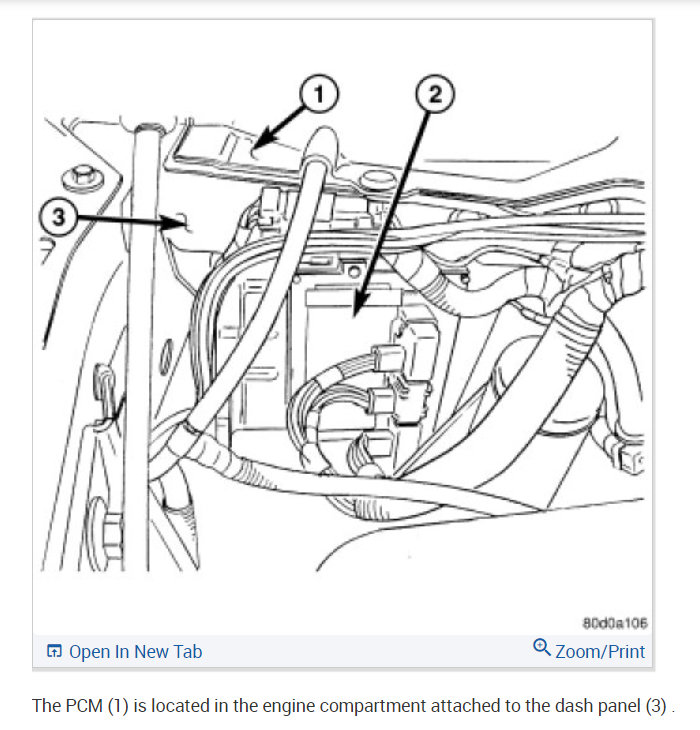 1
2
3
80d0a106
Open In New Tab
Zoom/Print

The PCM (1) is located in the engine compartment attached to the dash panel (3) .