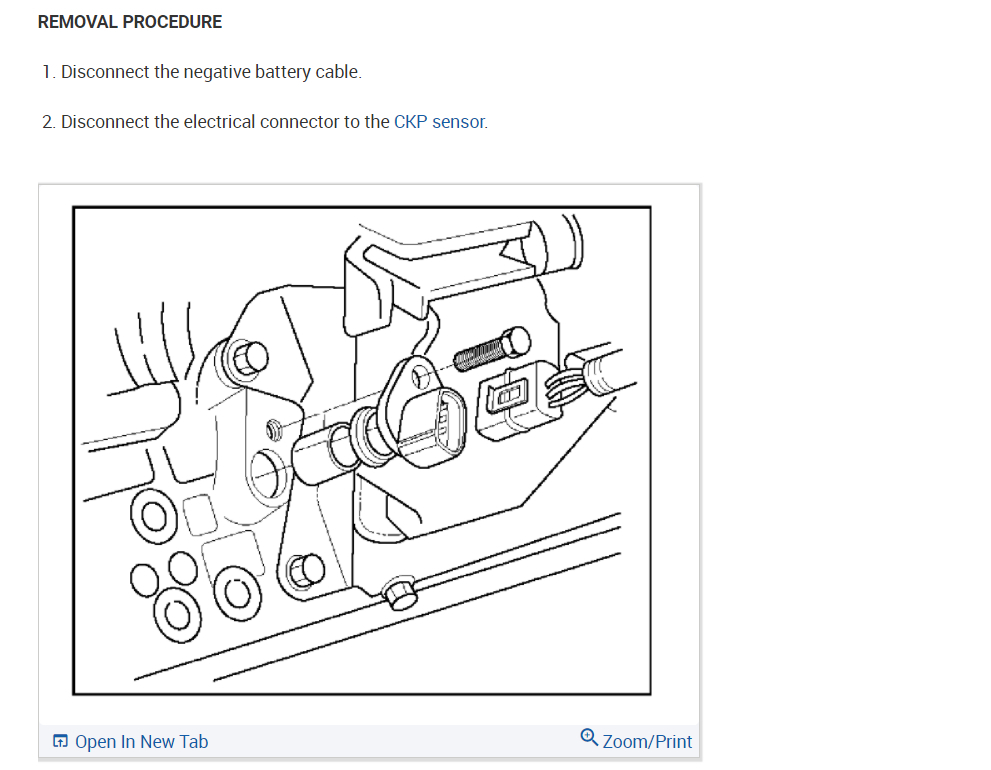 REMOVAL PROCEDURE

1. Disconnect the negative battery cable.

2. Disconnect the electrical connector to the CKP sensor.

Open In New Tab

Zoom/Print