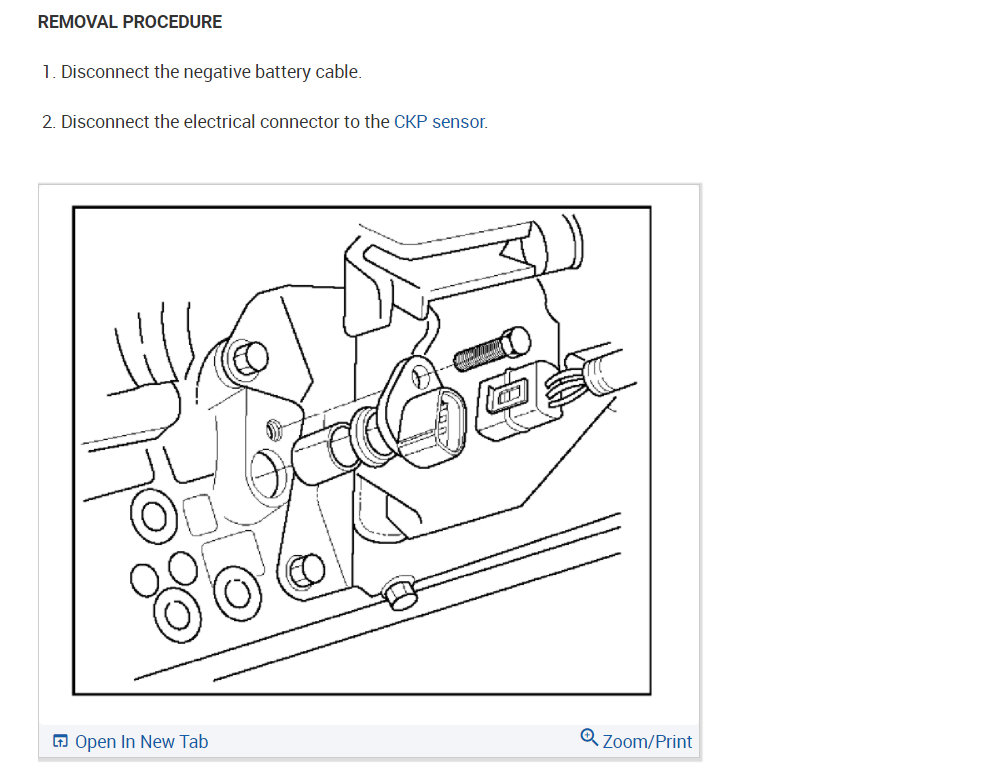 REMOVAL PROCEDURE

1. Disconnect the negative battery cable.

2. Disconnect the electrical connector to the CKP sensor.

Open In New Tab

Zoom/Print