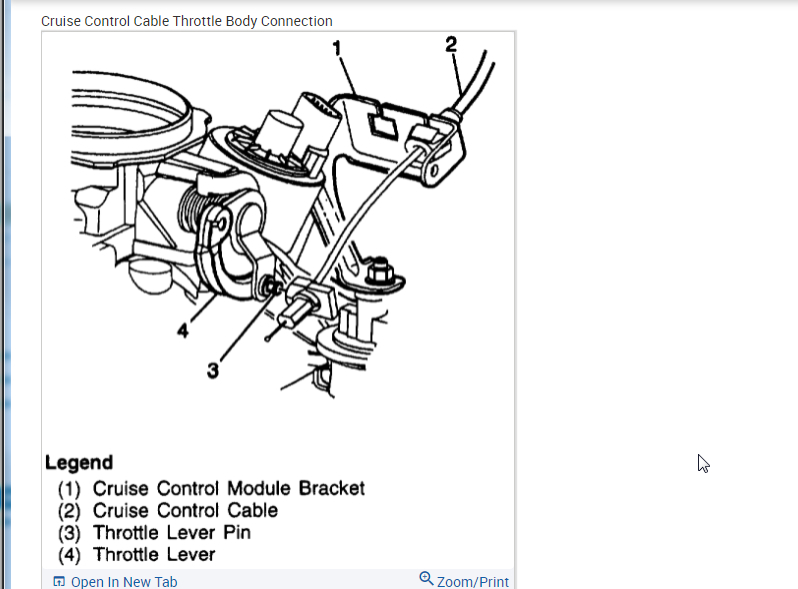 Cruise Control Cable Throttle Body Connection

1
2
4
3

Legend
(1) Cruise Control Module Bracket
(2) Cruise Control Cable
(3) Throttle Lever Pin
(4) Throttle Lever

Open In New Tab
Zoom/Print