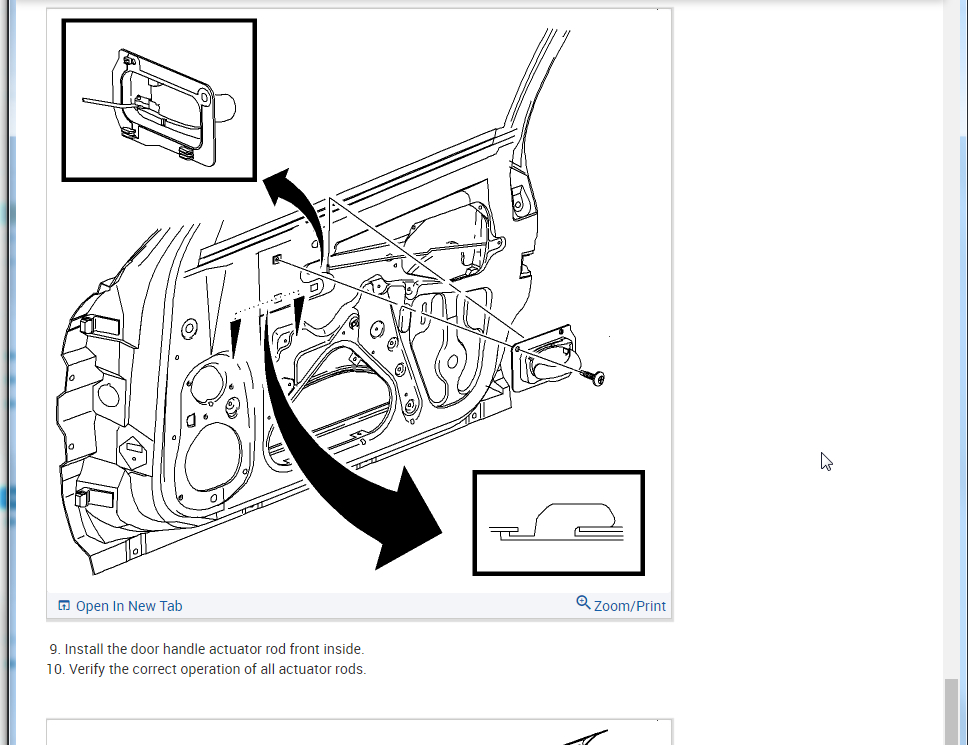 Open In New Tab
Zoom/Print

9. Install the door handle actuator rod front inside.
10. Verify the correct operation of all actuator rods.